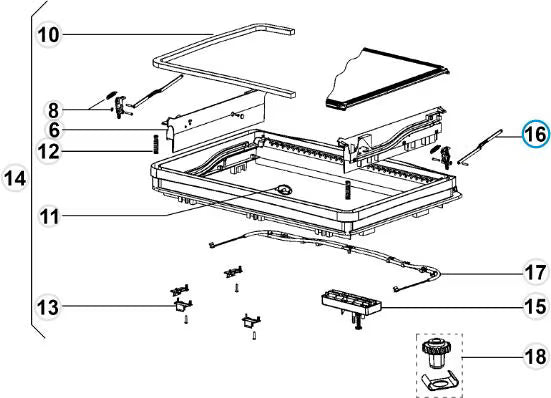 10
8
6
12
14
11
13
16
17
15
18